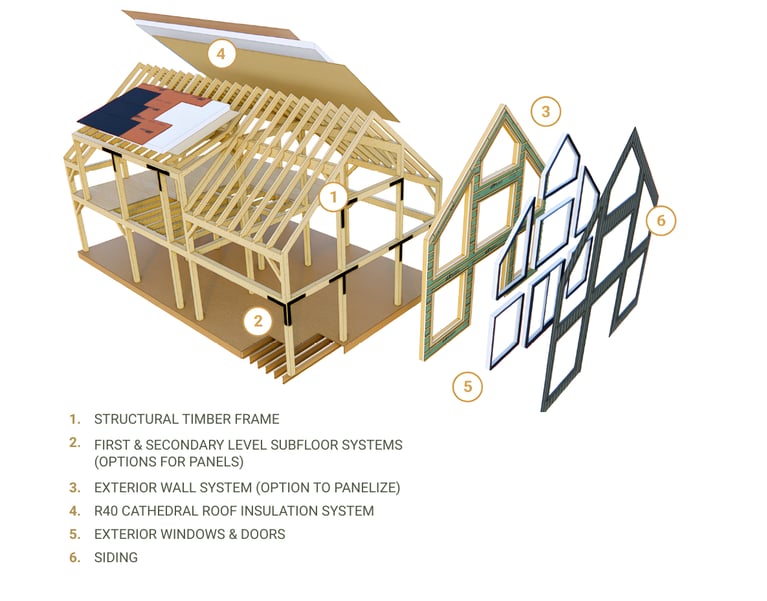 4

3

1

6

2

5

1. STRUCTURAL TIMBER FRAME
2. FIRST & SECONDARY LEVEL SUBFLOOR SYSTEMS (OPTIONS FOR PANELS)
3. EXTERIOR WALL SYSTEM (OPTION TO PANELIZE)
4. R40 CATHEDRAL ROOF INSULATION SYSTEM
5. EXTERIOR WINDOWS & DOORS
6. SIDING